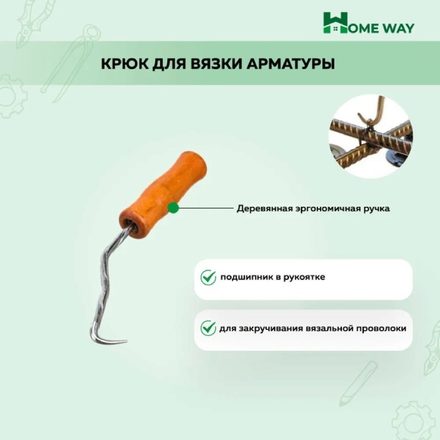 HOME WAY

КРЮК ДЛЯ ВЯЗКИ АРМАТУРЫ

Деревянная эргономичная ручка

подшипник в рукоятке

для закручивания вязальной проволоки